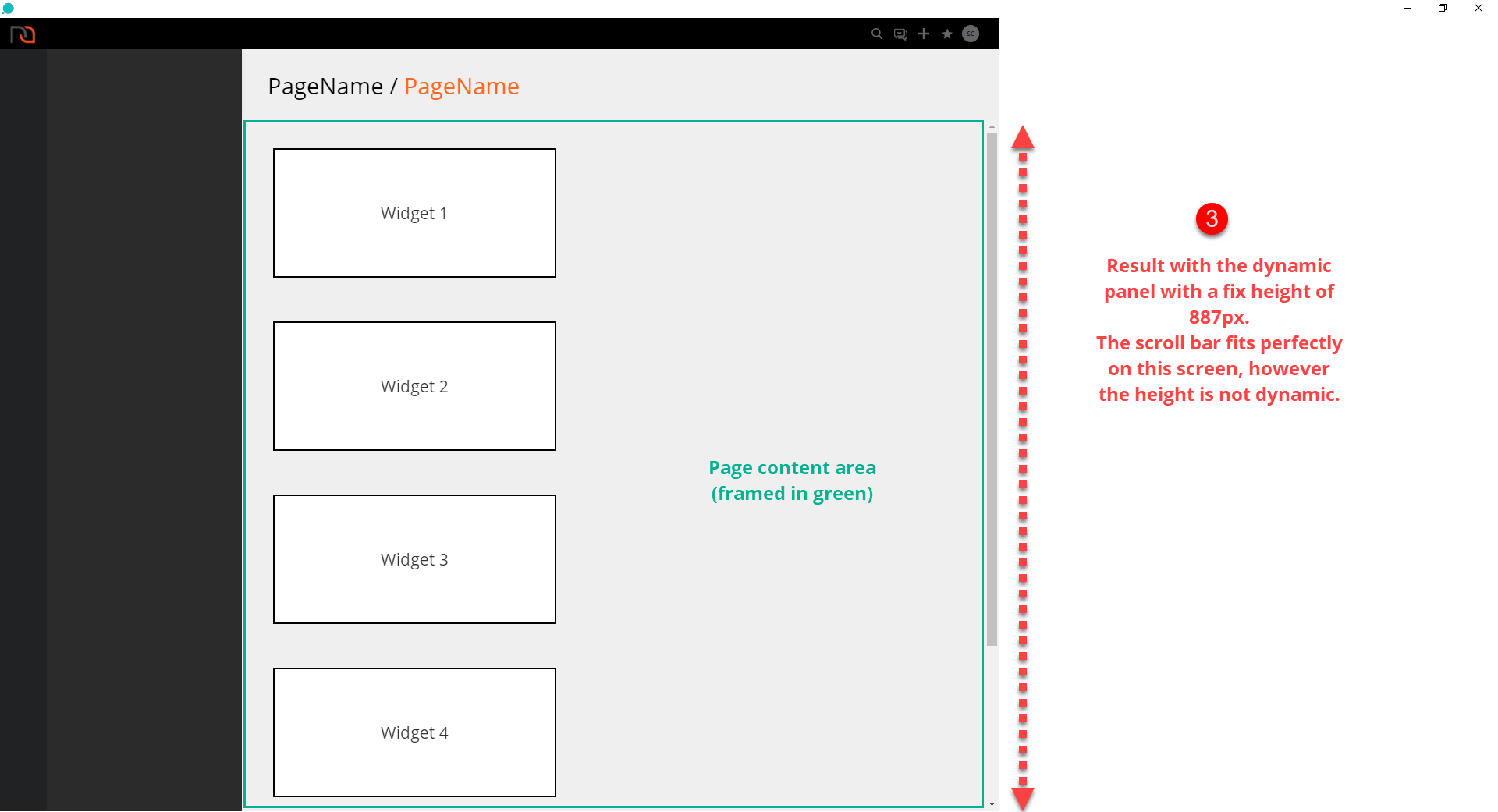 PageName / PageName

Widget 1

Widget 2

Widget 3

Widget 4

Page content area (framed in green)

3

Result with the dynamic panel with a fix height of 887px.
The scroll bar fits perfectly on this screen, however the height is not dynamic.